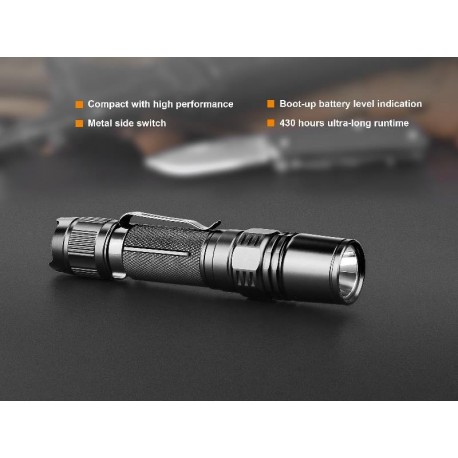 Compact with high performance

Metal side switch

Boot-up battery level indication

430 hours ultra-long runtime